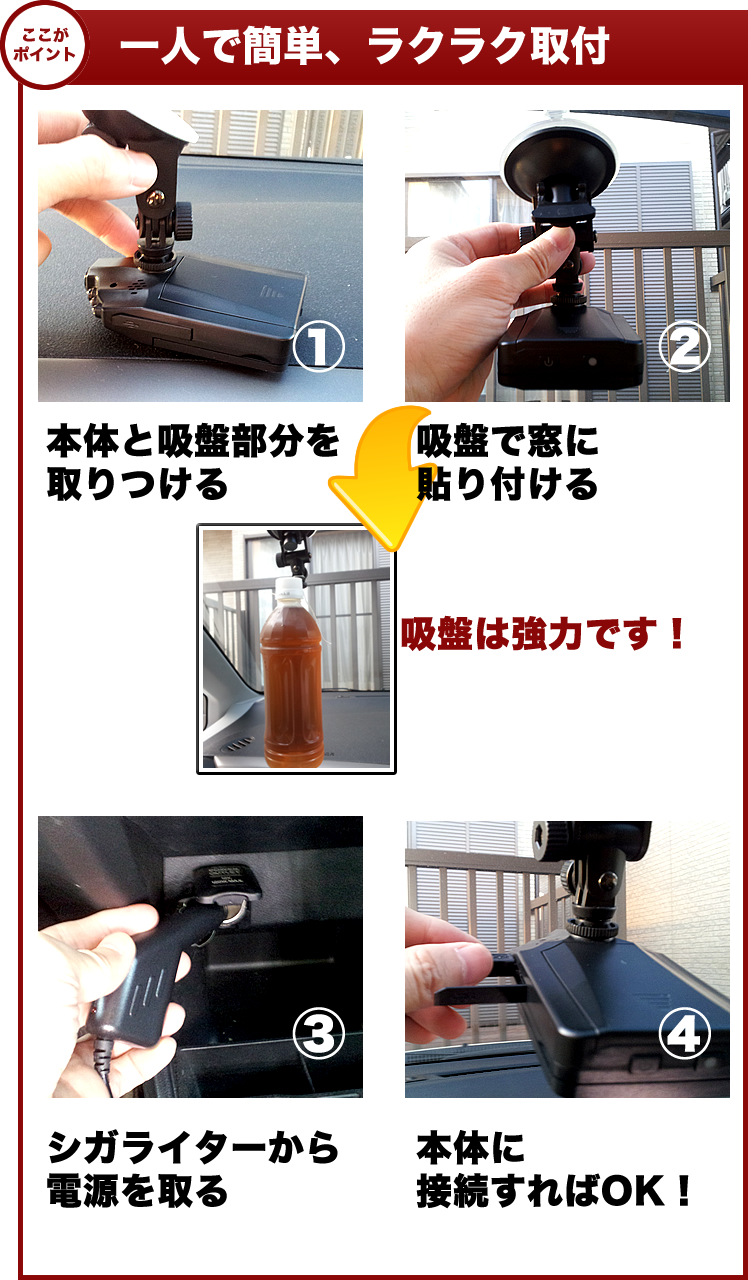 ここがポイント

一人で簡単、ラクラク取付

①

本体と吸盤部分を取りつける

②

吸盤で窓に貼り付ける

吸盤は強力です！

③

シガライターから電源を取る

④

本体に接続すればOK！